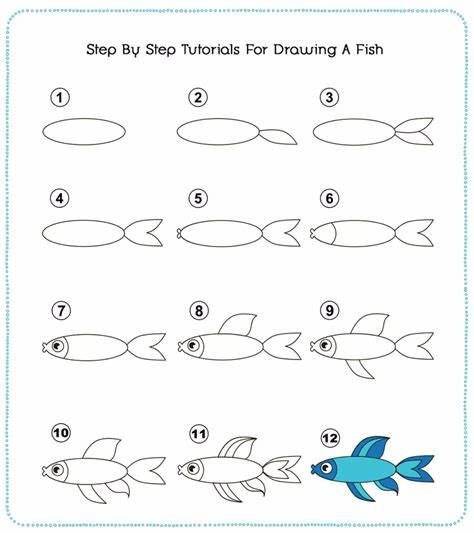 Step By Step Tutorials For Drawing A Fish

1
2
3
4
5
6
7
8
9
10
11
12