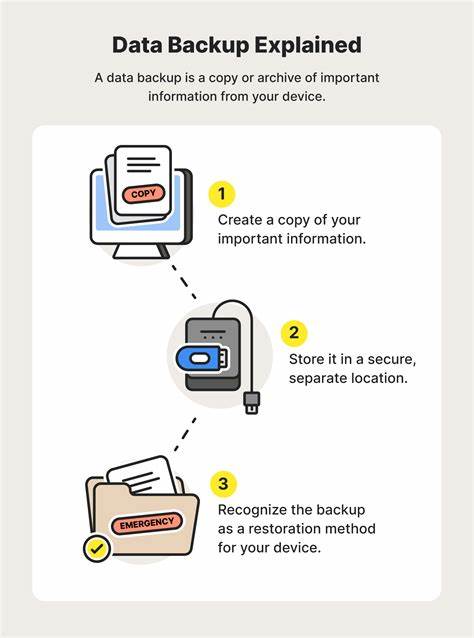 Data Backup Explained

A data backup is a copy or archive of important information from your device.

COPY

1
Create a copy of your important information.

2
Store it in a secure, separate location.

EMERGENCY

3
Recognize the backup as a restoration method for your device.