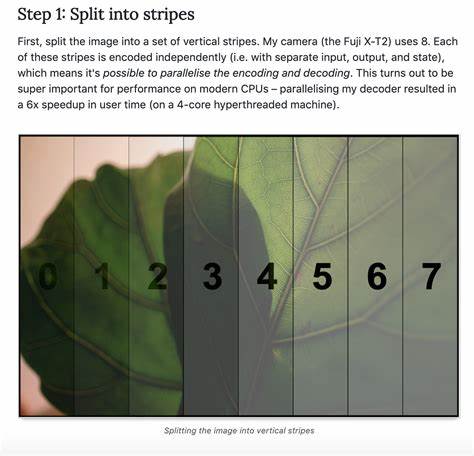 Step 1: Split into stripes

First, split the image into a set of vertical stripes. My camera (the Fuji X-T2) uses 8. Each of these stripes is encoded independently (i.e. with separate input, output, and state), which means it's possible to parallelise the encoding and decoding. This turns out to be super important for performance on modern CPUs – parallelising my decoder resulted in a 6x speedup in user time (on a 4-core hyperthreaded machine).

0 1 2 3 4 5 6 7

Splitting the image into vertical stripes