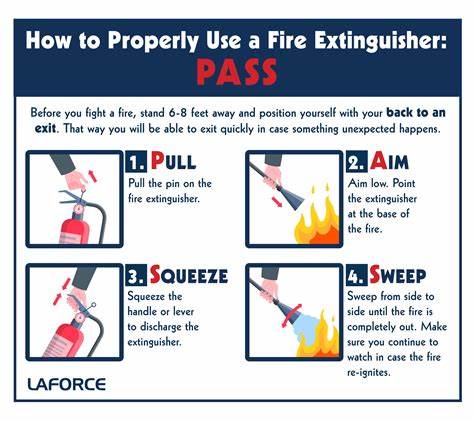 How to Properly Use a Fire Extinguisher:
PASS

Before you fight a fire, stand 6-8 feet away and position yourself with your back to an exit. That way you will be able to exit quickly in case something unexpected happens.

1. PULL
Pull the pin on the fire extinguisher.

2. AIM
Aim low. Point the extinguisher at the base of the fire.

3. SQUEEZE
Squeeze the handle or lever to discharge the extinguisher.

4. SWEEP
Sweep from side to side until the fire is completely out. Make sure you continue to watch in case the fire re-ignites.

LAFORCE