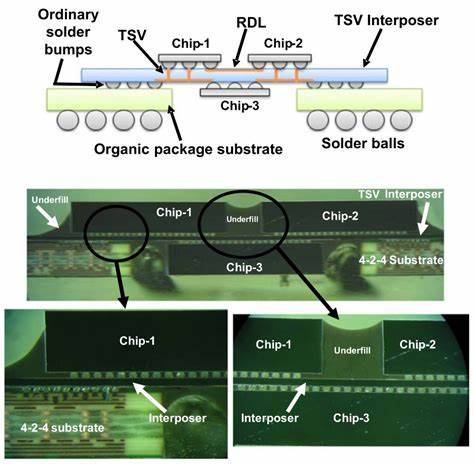 Ordinary solder bumps

TSV

Chip-1

RDL

Chip-2

TSV Interposer

Chip-3

Organic package substrate

Solder balls

Underfill

Chip-1

Underfill

Chip-2

TSV Interposer

Chip-3

4-2-4 Substrate

Chip-1

Interposer

4-2-4 substrate

Chip-1

Underfill

Chip-2

Interposer

Chip-3