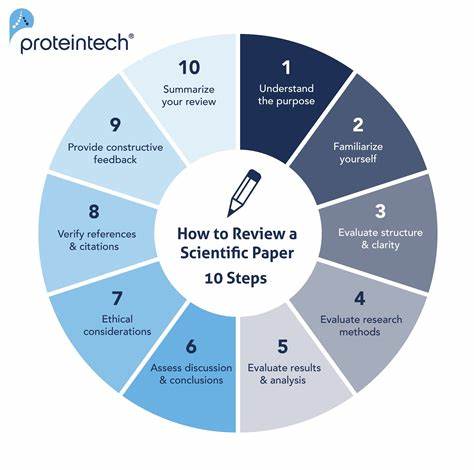 proteintech®

How to Review a Scientific Paper
10 Steps

1
Understand the purpose

2
Familiarize yourself

3
Evaluate structure & clarity

4
Evaluate research methods

5
Evaluate results & analysis

6
Assess discussion & conclusions

7
Ethical considerations

8
Verify references & citations

9
Provide constructive feedback

10
Summarize your review