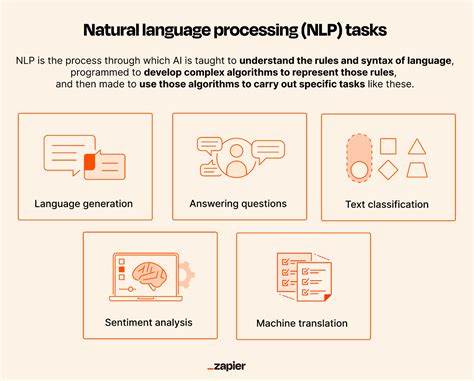 Natural language processing (NLP) tasks

NLP is the process through which AI is taught to understand the rules and syntax of language, programmed to develop complex algorithms to represent those rules, and then made to use those algorithms to carry out specific tasks like these.

Language generation

Answering questions

Text classification

Sentiment analysis

Machine translation

_zapier