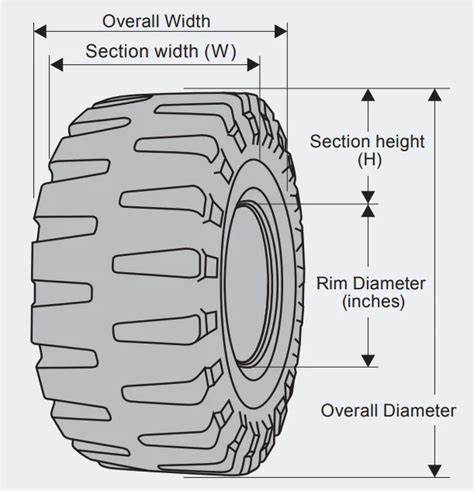 Overall Width

Section width (W)

Section height
(H)

Rim Diameter
(inches)

Overall Diameter